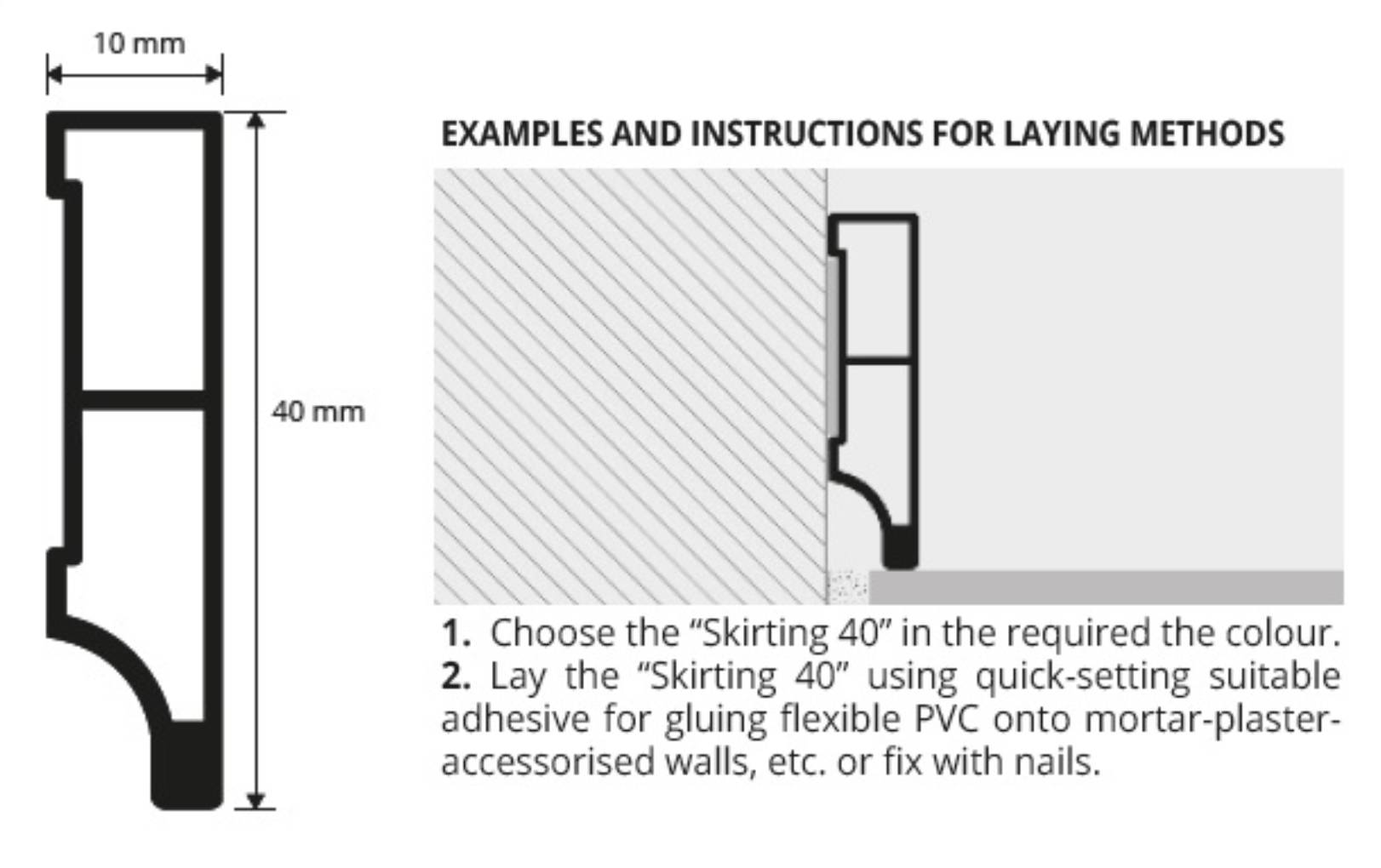 10 mm

40 mm

EXAMPLES AND INSTRUCTIONS FOR LAYING METHODS

1. Choose the “Skirting 40” in the required the colour.
2. Lay the “Skirting 40” using quick-setting suitable adhesive for gluing flexible PVC onto mortar-plaster-accessorised walls, etc. or fix with nails.