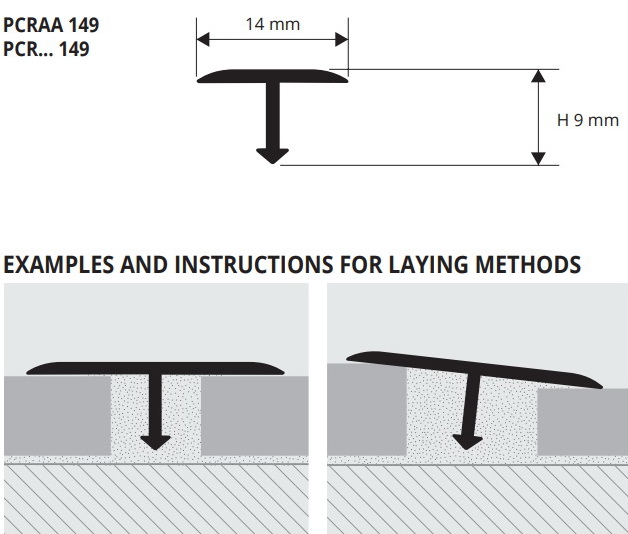 PCRAA 149
PCR... 149

14 mm

H 9 mm

EXAMPLES AND INSTRUCTIONS FOR LAYING METHODS